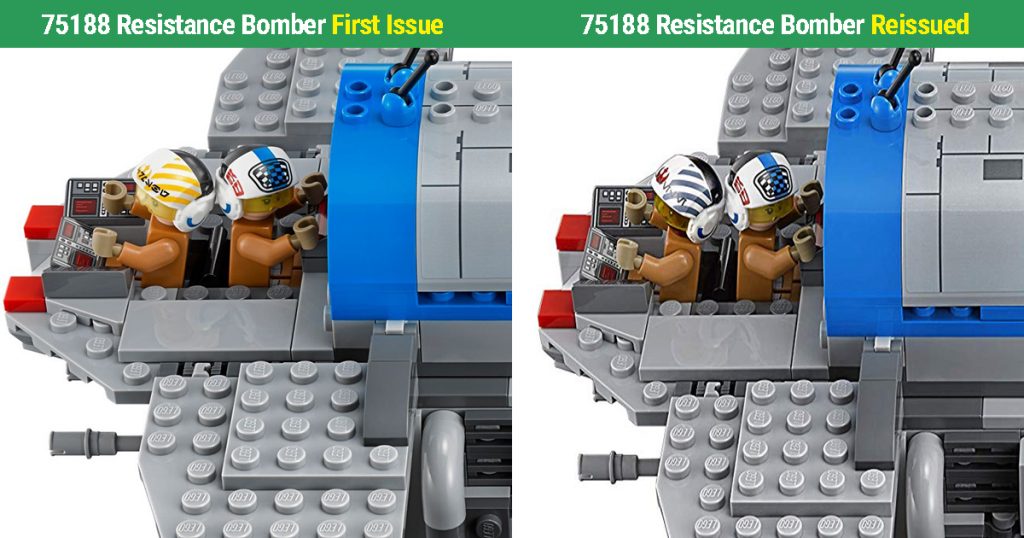 75188 Resistance Bomber First Issue

75188 Resistance Bomber Reissued